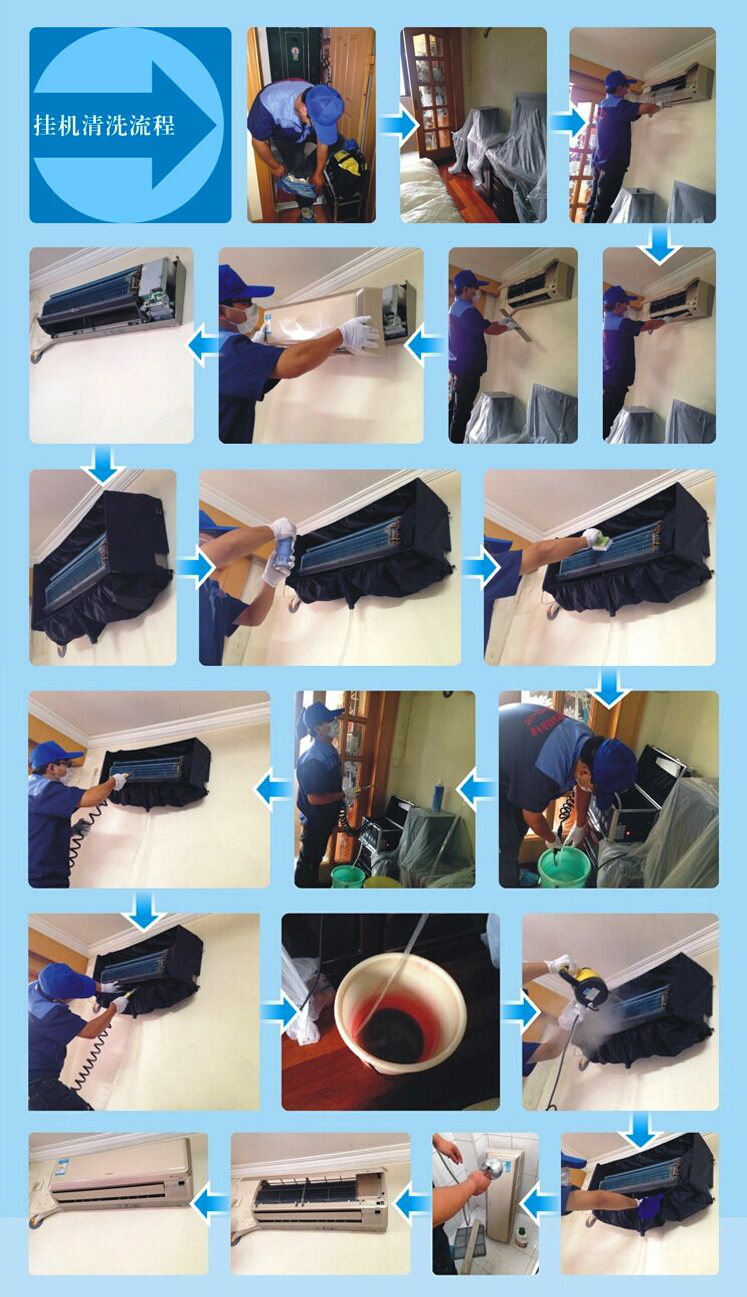 挂机清洗流程